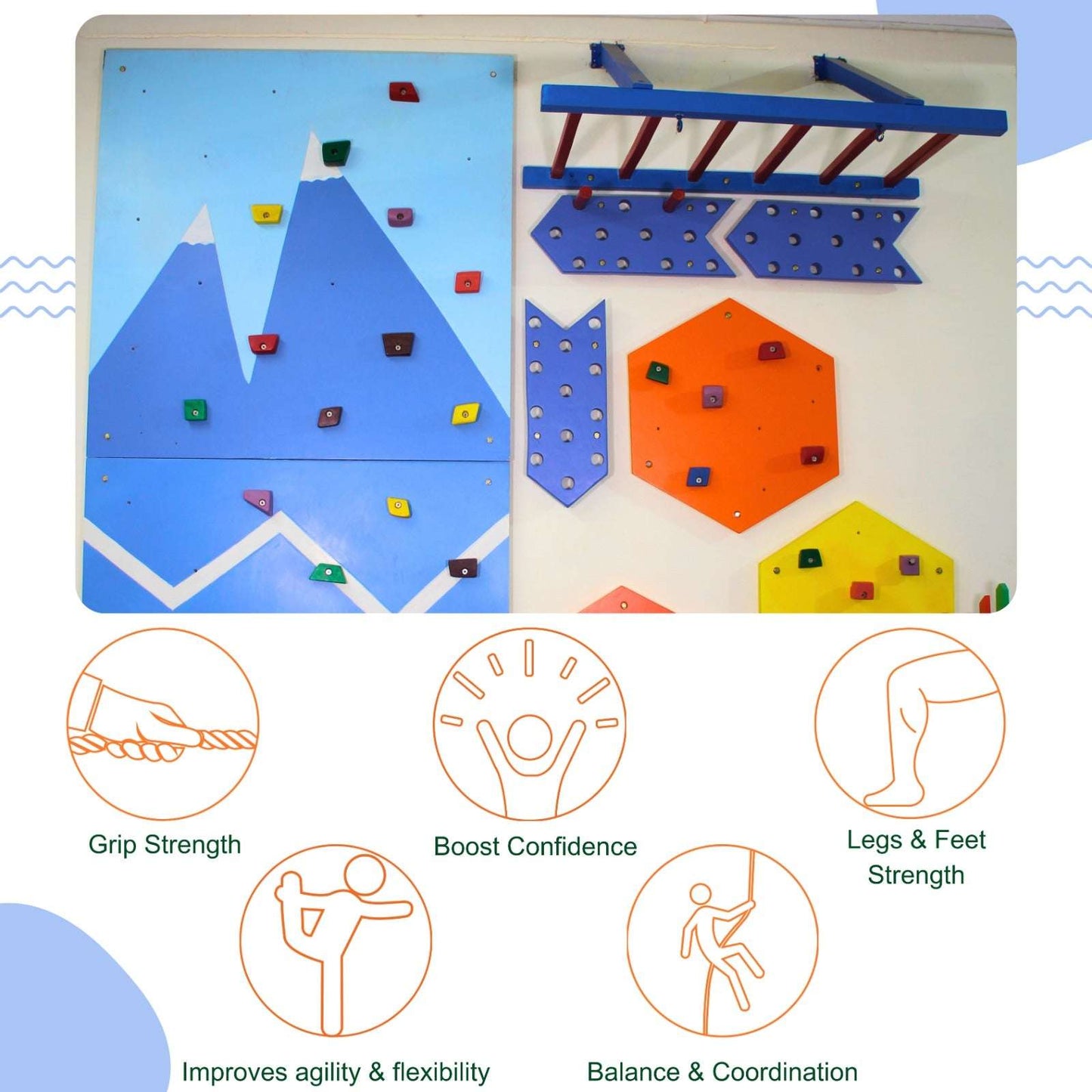 Grip Strength

Boost Confidence

Legs & Feet Strength

Improves agility & flexibility

Balance & Coordination