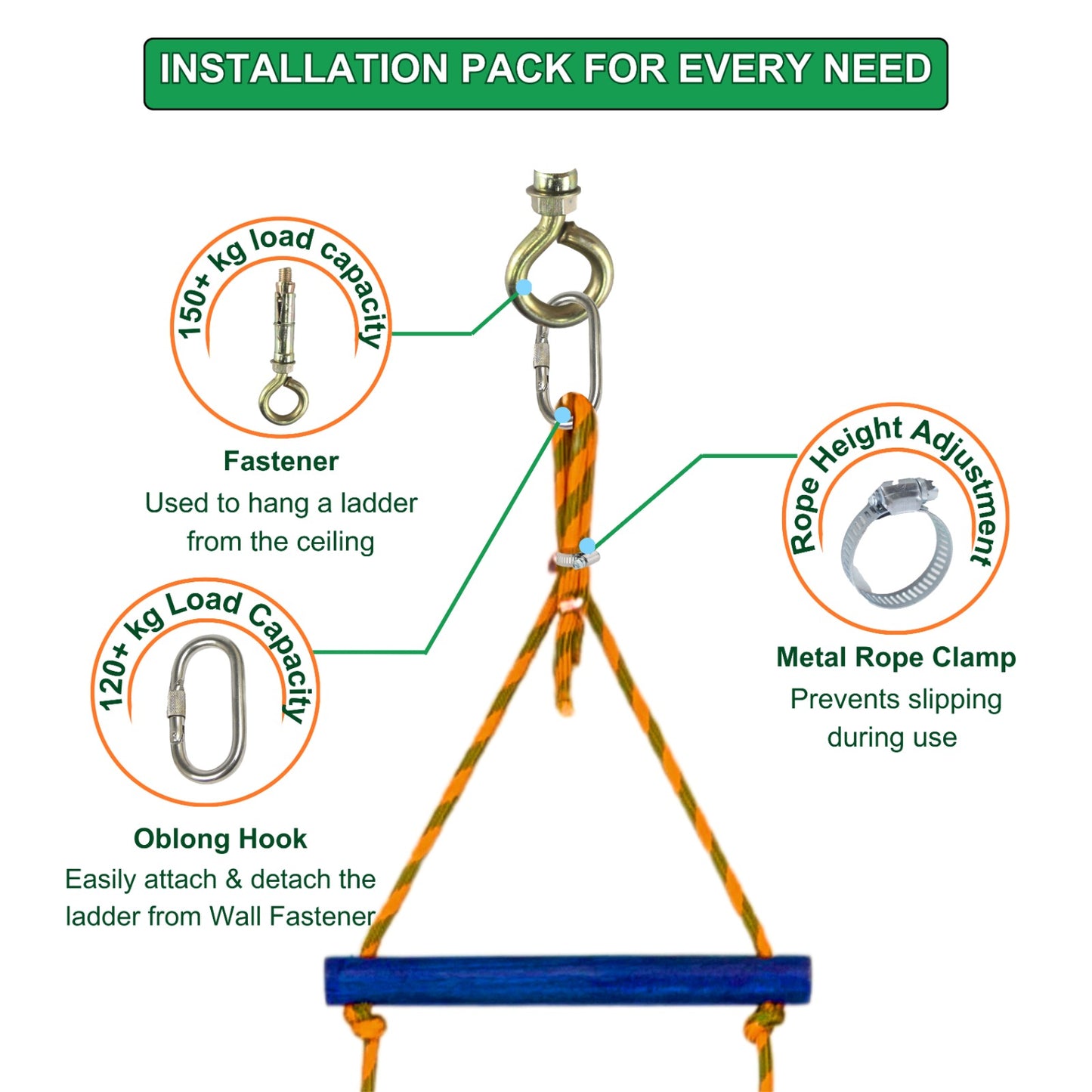 INSTALLATION PACK FOR EVERY NEED

150+ kg load capacity

Fastener
Used to hang a ladder from the ceiling

120+ kg Load Capacity

Oblong Hook
Easily attach & detach the ladder from Wall Fastener

Rope Height Adjustment

Metal Rope Clamp
Prevents slipping during use