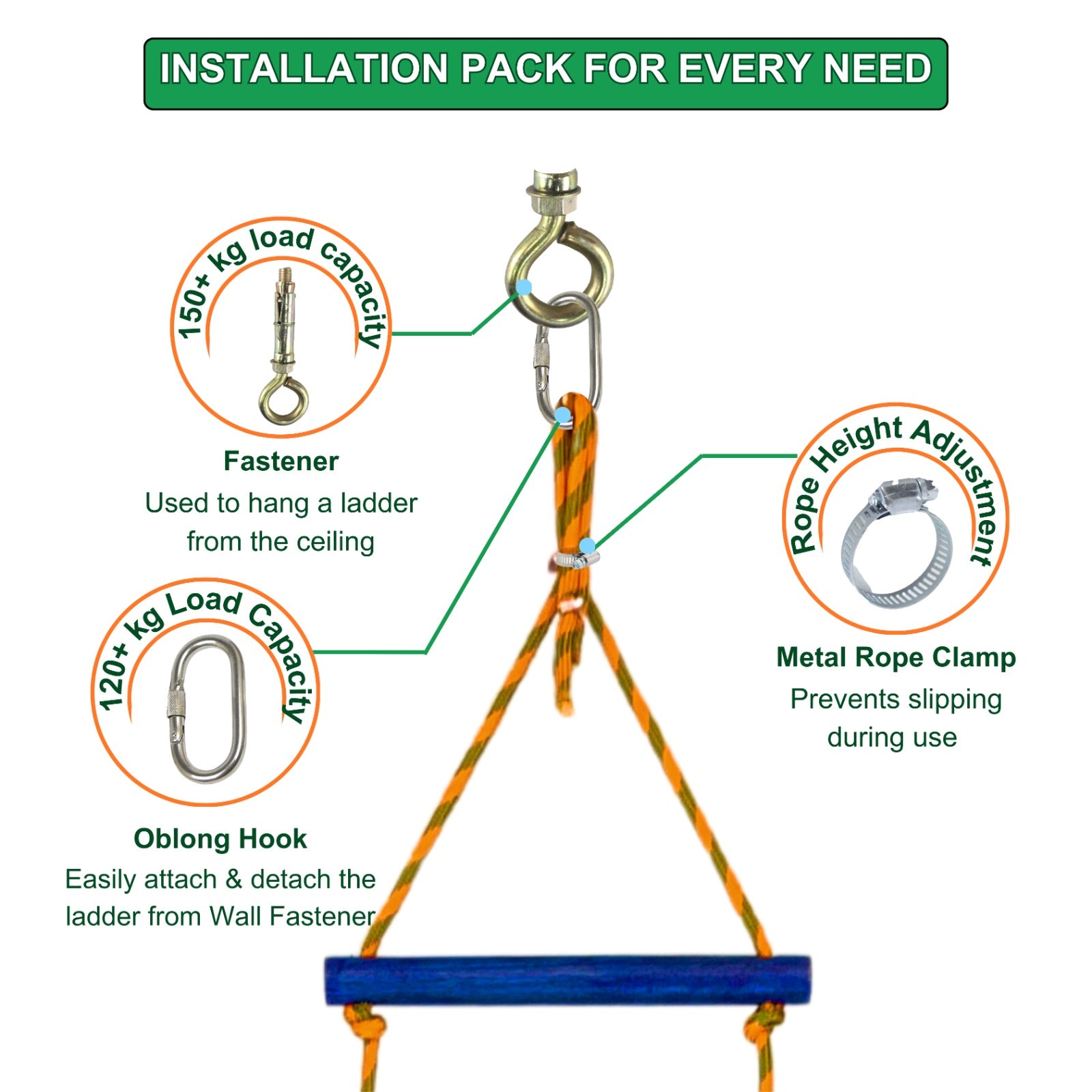 INSTALLATION PACK FOR EVERY NEED

150+ kg load capacity

Fastener
Used to hang a ladder from the ceiling

120+ kg Load Capacity

Oblong Hook
Easily attach & detach the ladder from Wall Fastener

Rope Height Adjustment

Metal Rope Clamp
Prevents slipping during use