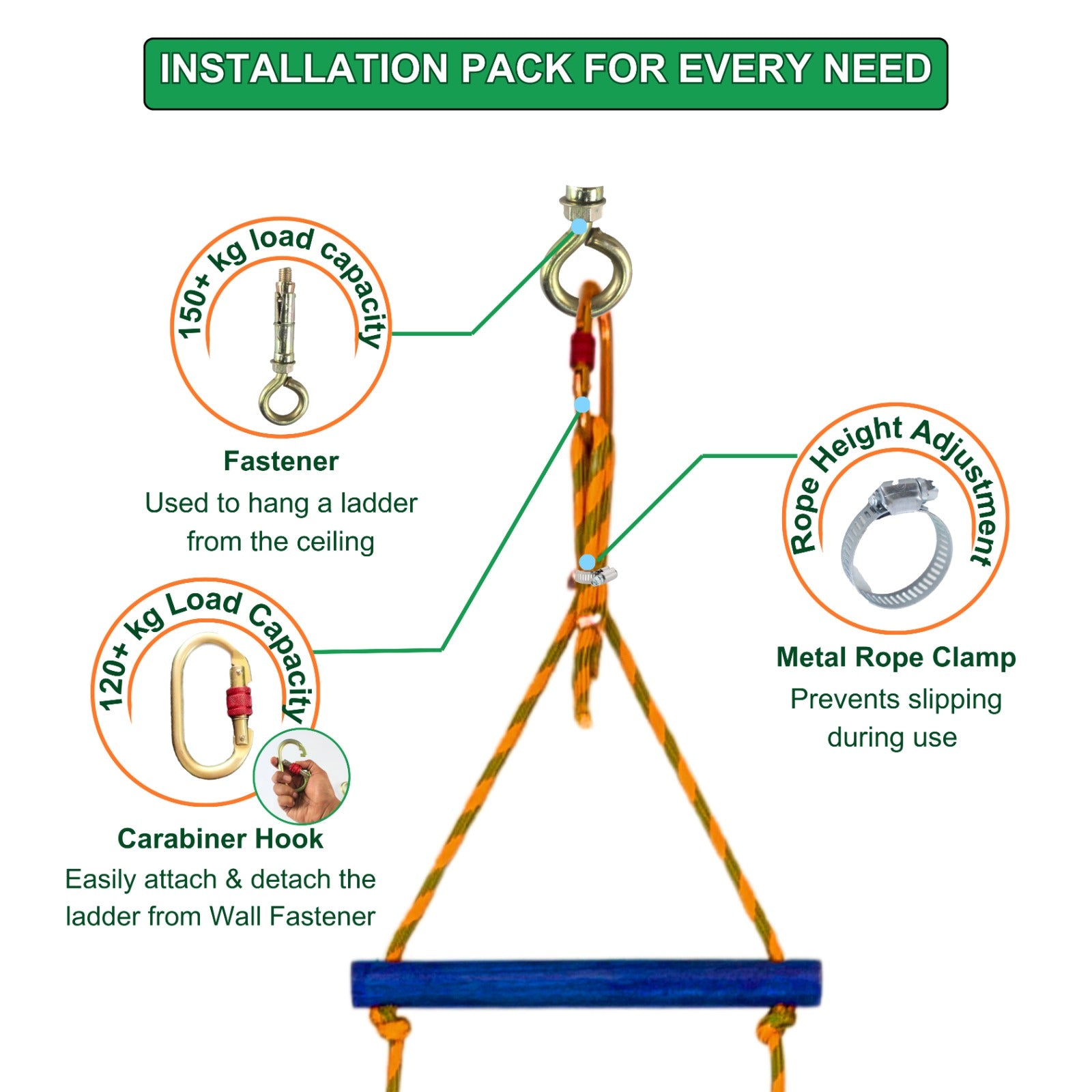 INSTALLATION PACK FOR EVERY NEED

150+ kg load capacity

Fastener
Used to hang a ladder from the ceiling

120+ kg Load Capacity

Carabiner Hook
Easily attach & detach the ladder from Wall Fastener

Rope Height Adjustment

Metal Rope Clamp
Prevents slipping during use