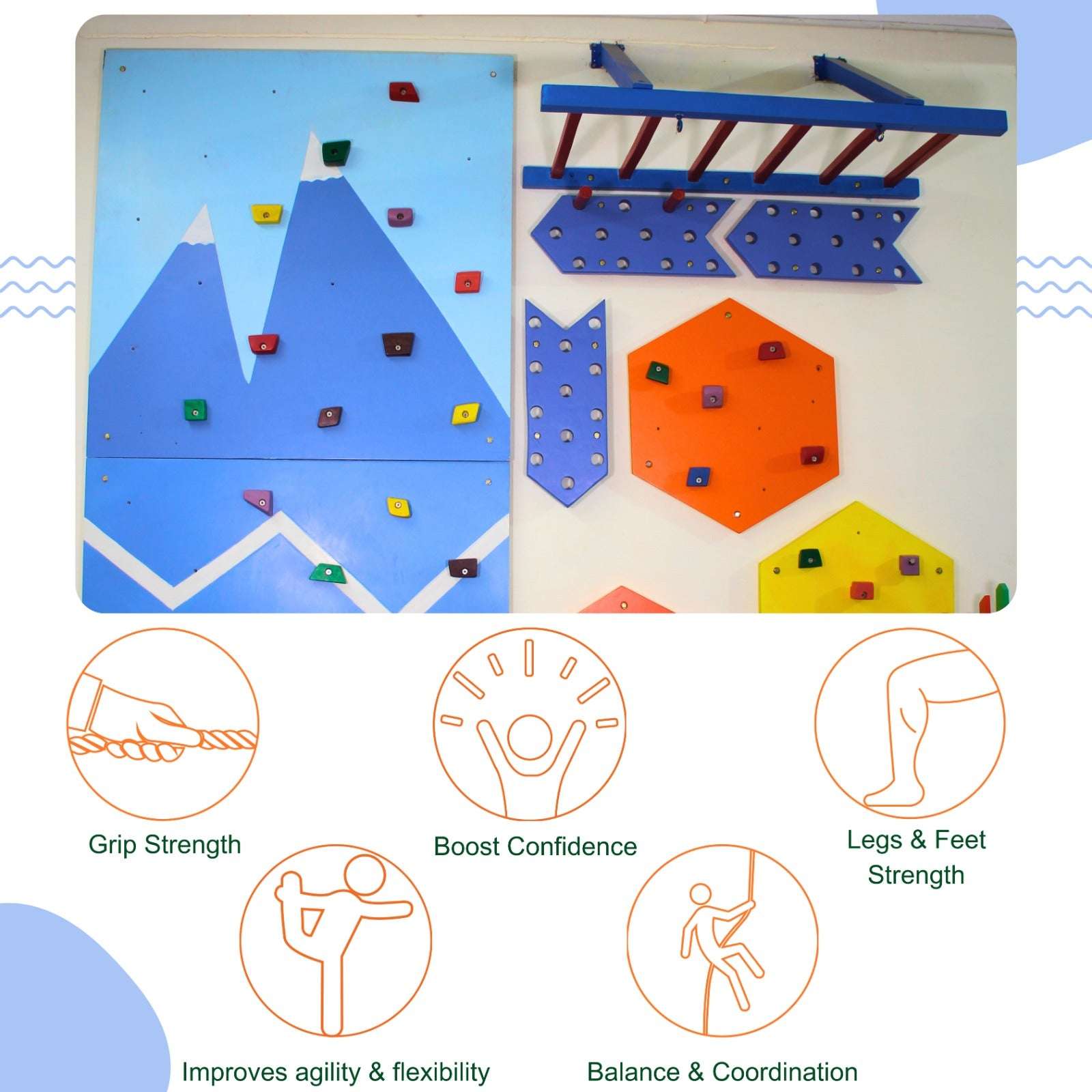 Grip Strength

Boost Confidence

Legs & Feet Strength

Improves agility & flexibility

Balance & Coordination