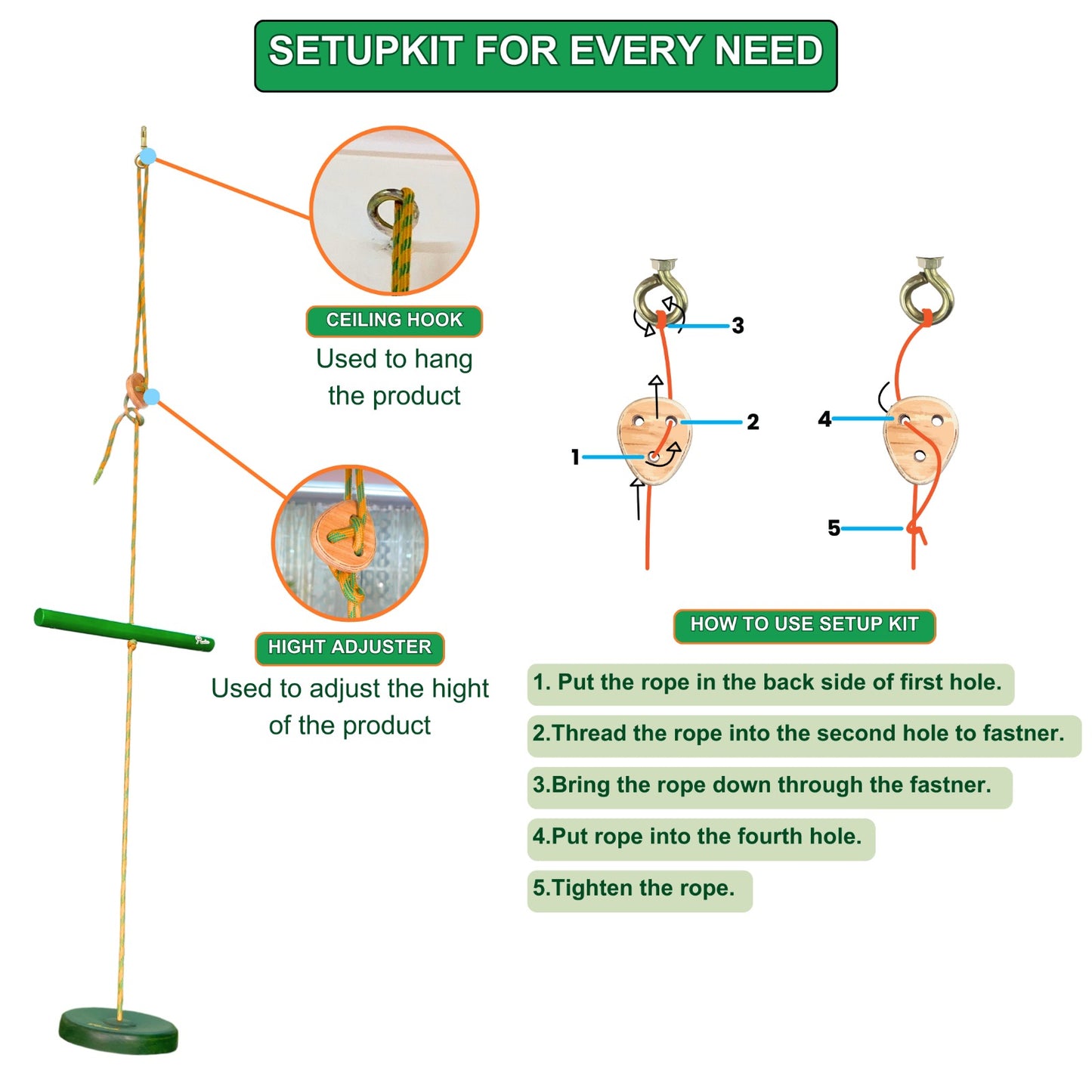 SETUPKIT FOR EVERY NEED

CEILING HOOK

Used to hang the product

HIGHT ADJUSTER

Used to adjust the hight of the product

3

2

1

4

5

HOW TO USE SETUP KIT

1. Put the rope in the back side of first hole.

2.Thread the rope into the second hole to fastner.

3.Bring the rope down through the fastner.

4.Put rope into the fourth hole.

5.Tighten the rope.