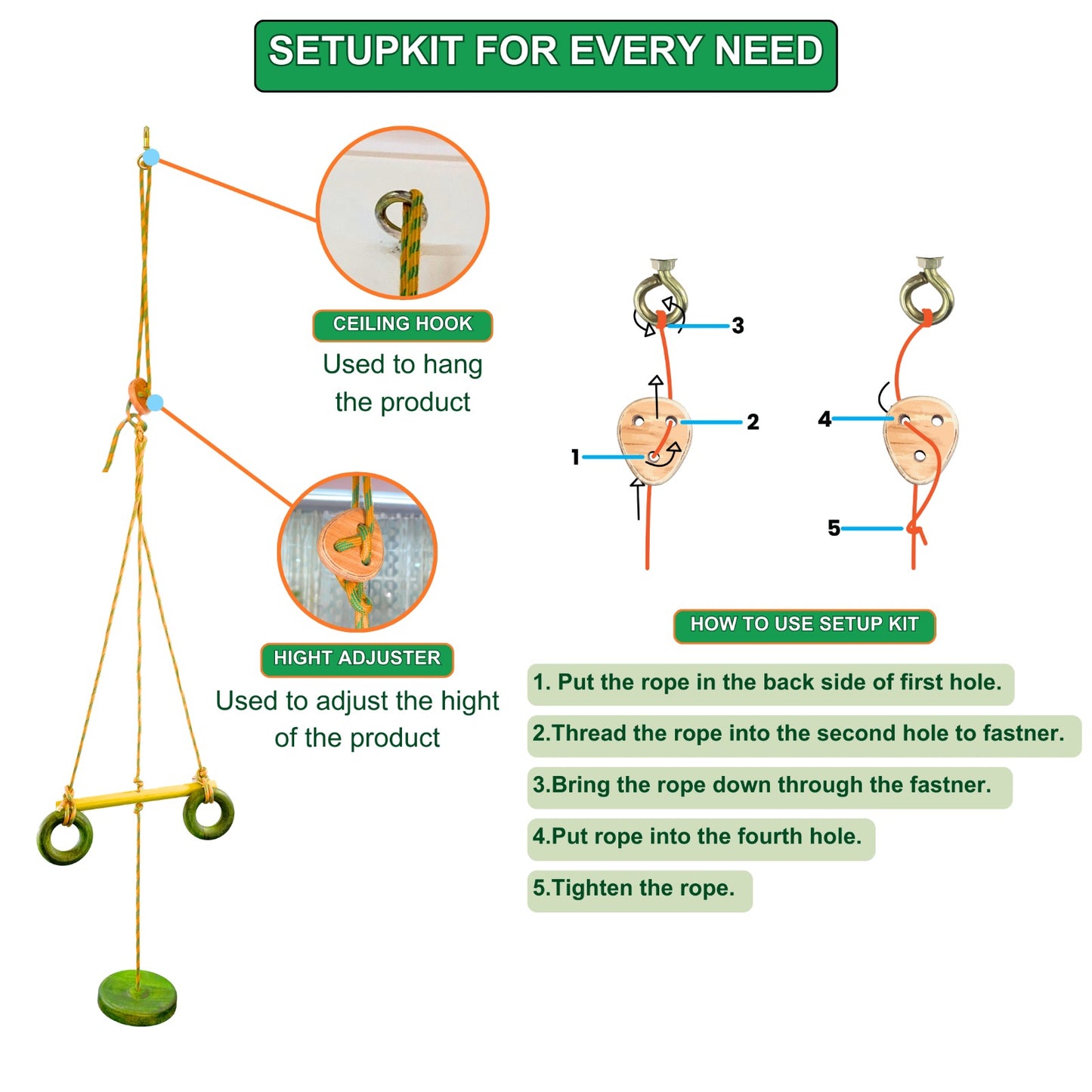 SETUPKIT FOR EVERY NEED

CEILING HOOK

Used to hang the product

HIGHT ADJUSTER

Used to adjust the hight of the product

3

2

1

4

5

HOW TO USE SETUP KIT

1. Put the rope in the back side of first hole.

2.Thread the rope into the second hole to fastner.

3.Bring the rope down through the fastner.

4.Put rope into the fourth hole.

5.Tighten the rope.