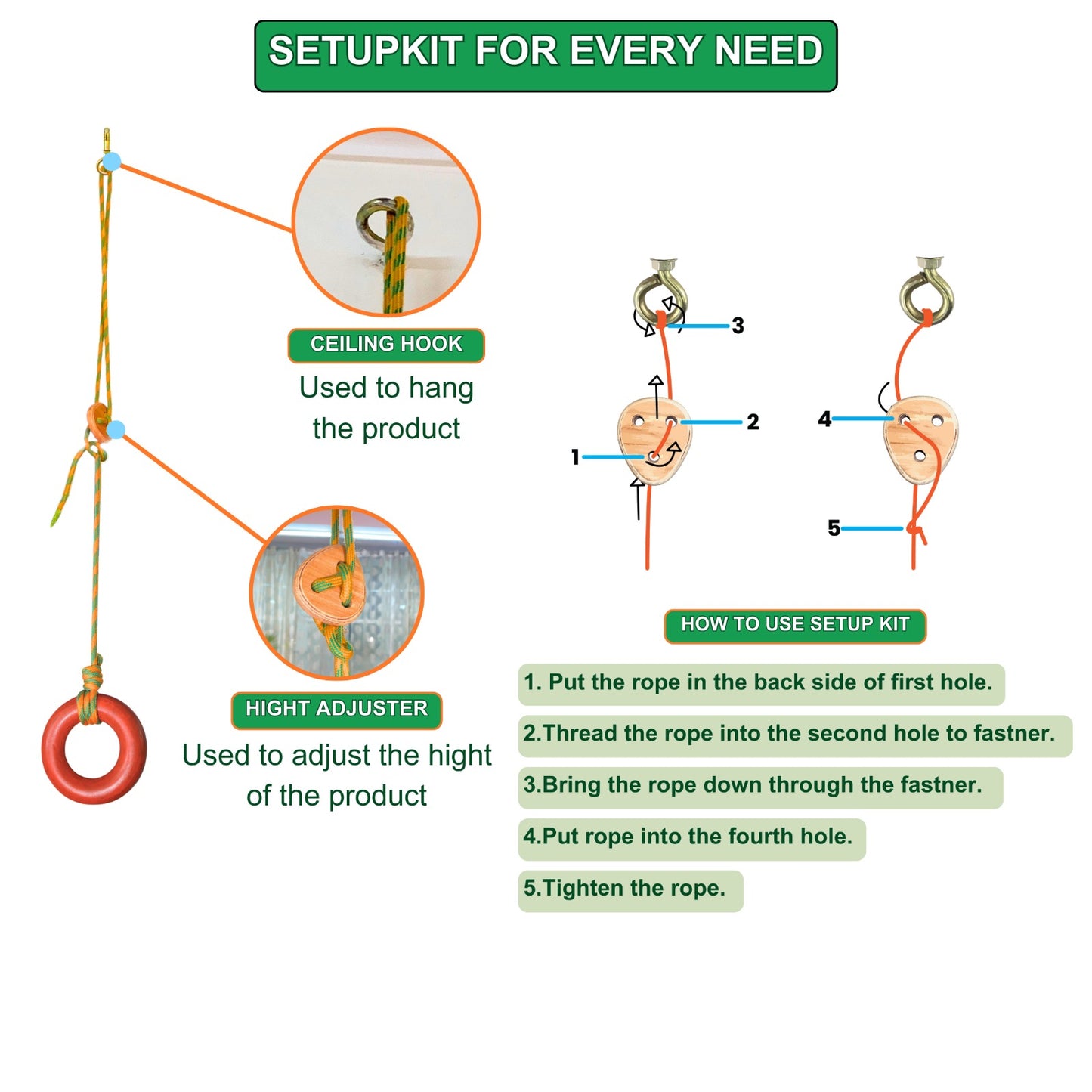 SETUPKIT FOR EVERY NEED

CEILING HOOK

Used to hang the product

HIGHT ADJUSTER

Used to adjust the hight of the product

3

2

1

4

5

HOW TO USE SETUP KIT

1. Put the rope in the back side of first hole.

2.Thread the rope into the second hole to fastner.

3.Bring the rope down through the fastner.

4.Put rope into the fourth hole.

5.Tighten the rope.