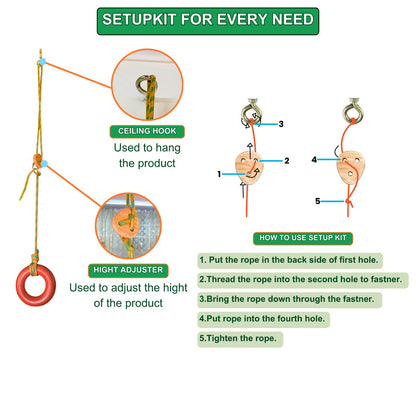 SETUPKIT FOR EVERY NEED

CEILING HOOK

Used to hang the product

HIGHT ADJUSTER

Used to adjust the hight of the product

3

2

1

4

5

HOW TO USE SETUP KIT

1. Put the rope in the back side of first hole.

2.Thread the rope into the second hole to fastner.

3.Bring the rope down through the fastner.

4.Put rope into the fourth hole.

5.Tighten the rope.