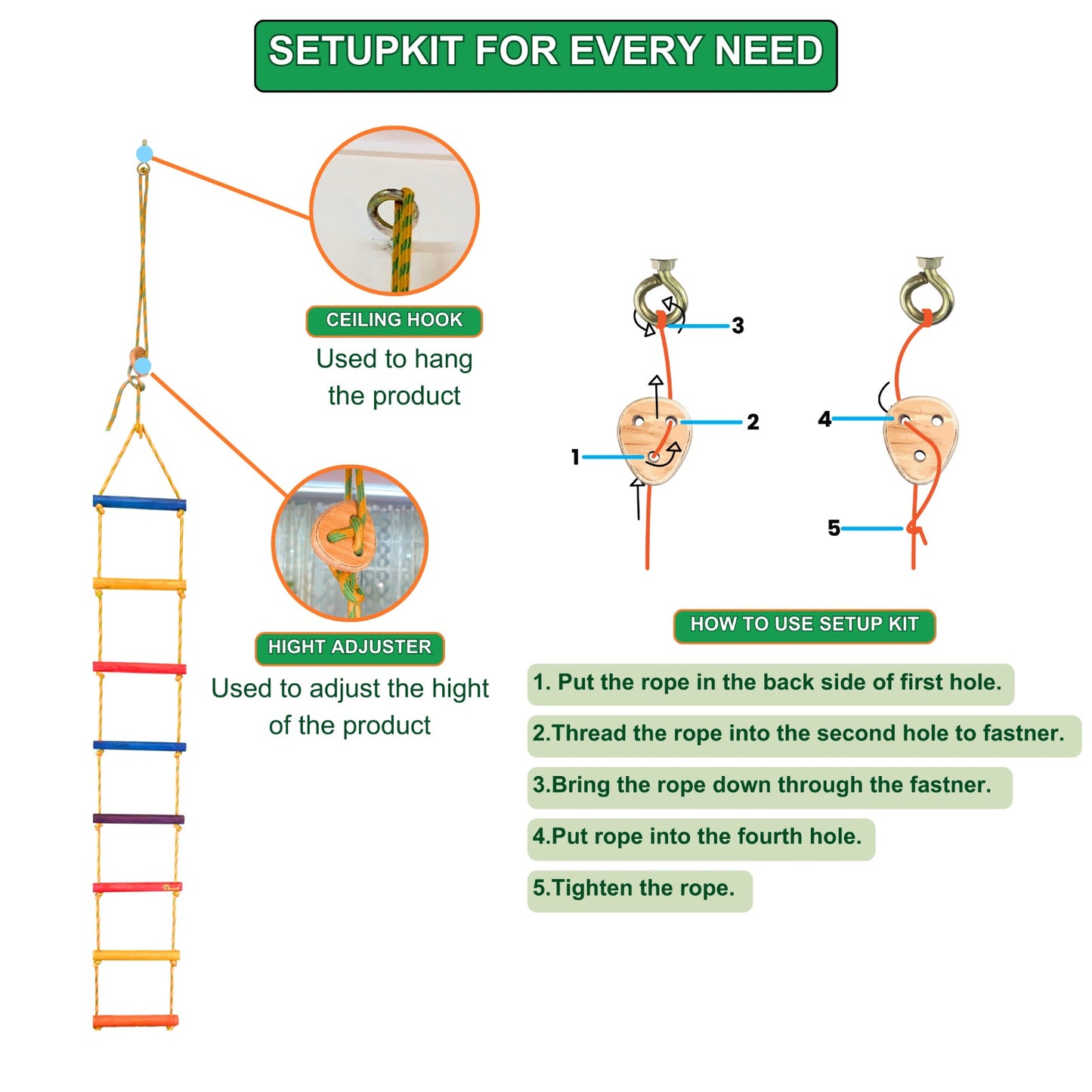 SETUPKIT FOR EVERY NEED

CEILING HOOK
Used to hang the product

HIGHT ADJUSTER
Used to adjust the hight of the product

3
2
1
4
5

HOW TO USE SETUP KIT

1. Put the rope in the back side of first hole.

2.Thread the rope into the second hole to fastner.

3.Bring the rope down through the fastner.

4.Put rope into the fourth hole.

5.Tighten the rope.