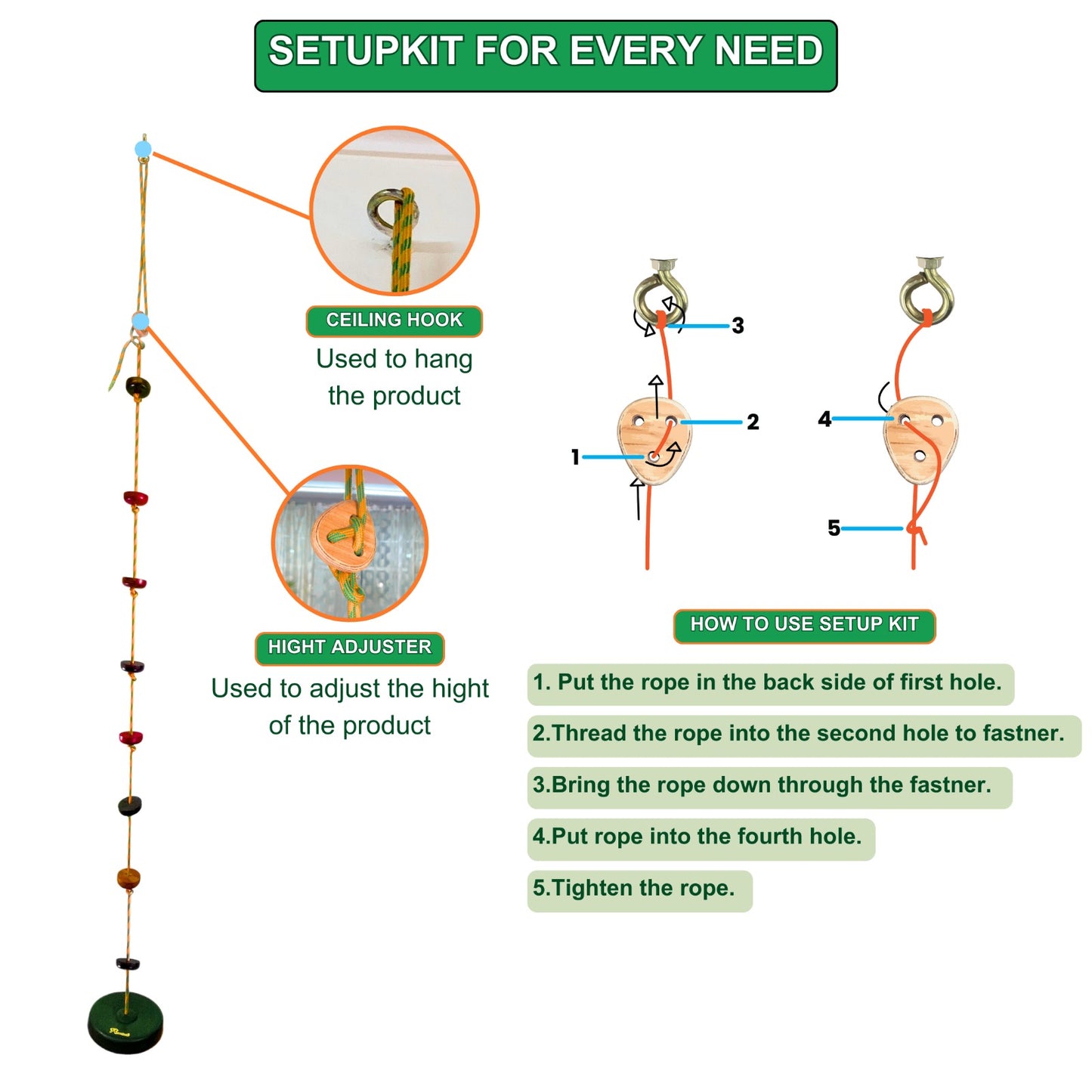 SETUPKIT FOR EVERY NEED

CEILING HOOK
Used to hang the product

HIGHT ADJUSTER
Used to adjust the hight of the product

3
2
1
4
5

HOW TO USE SETUP KIT

1. Put the rope in the back side of first hole.

2.Thread the rope into the second hole to fastner.

3.Bring the rope down through the fastner.

4.Put rope into the fourth hole.

5.Tighten the rope.