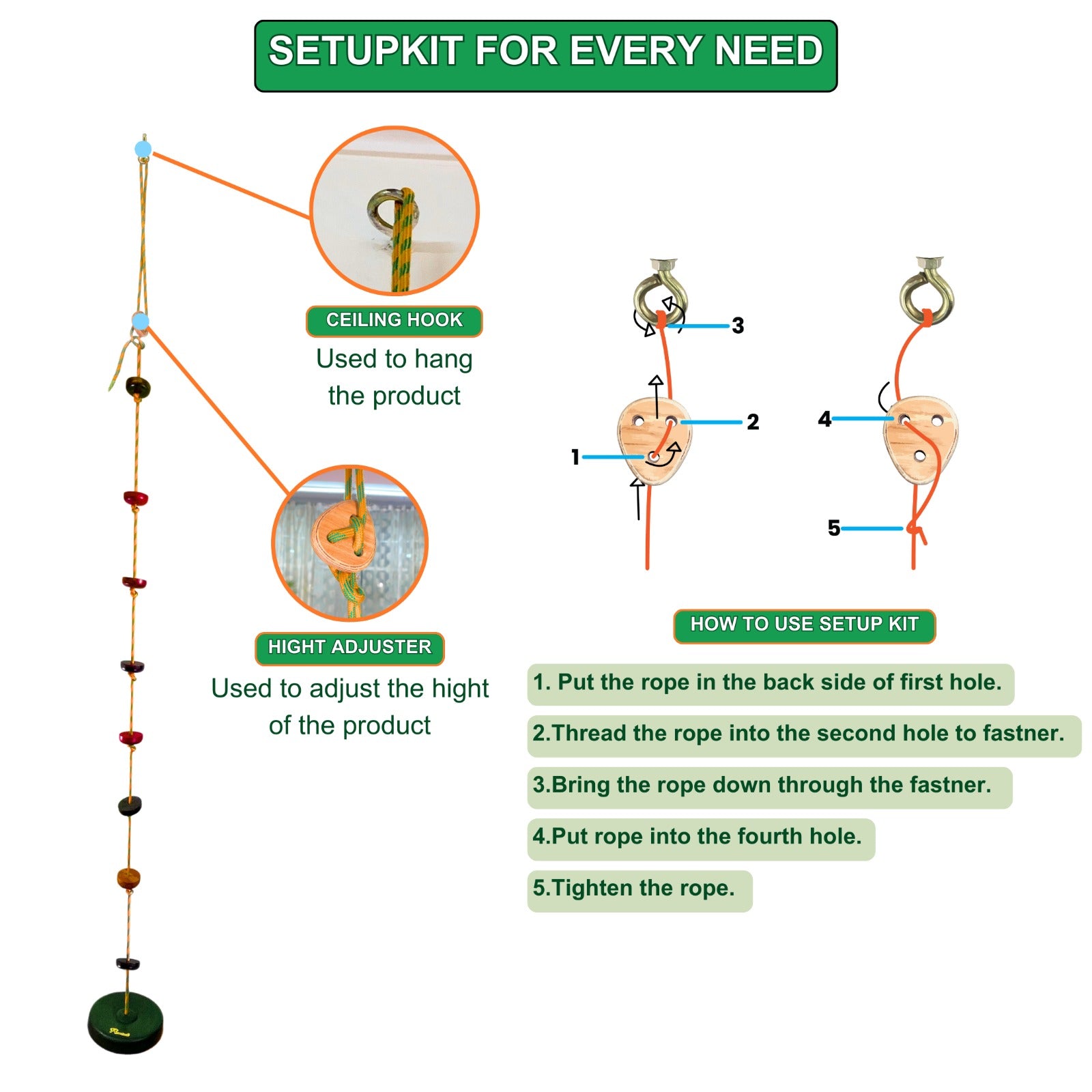 SETUPKIT FOR EVERY NEED

CEILING HOOK

Used to hang the product

HIGHT ADJUSTER

Used to adjust the hight of the product

3

2

1

4

5

HOW TO USE SETUP KIT

1. Put the rope in the back side of first hole.

2.Thread the rope into the second hole to fastner.

3.Bring the rope down through the fastner.

4.Put rope into the fourth hole.

5.Tighten the rope.