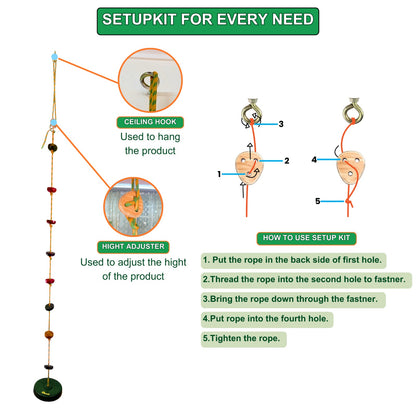 SETUPKIT FOR EVERY NEED

CEILING HOOK
Used to hang the product

HIGHT ADJUSTER
Used to adjust the hight of the product

3
2
1
4
5

HOW TO USE SETUP KIT

1. Put the rope in the back side of first hole.

2.Thread the rope into the second hole to fastner.

3.Bring the rope down through the fastner.

4.Put rope into the fourth hole.

5.Tighten the rope.