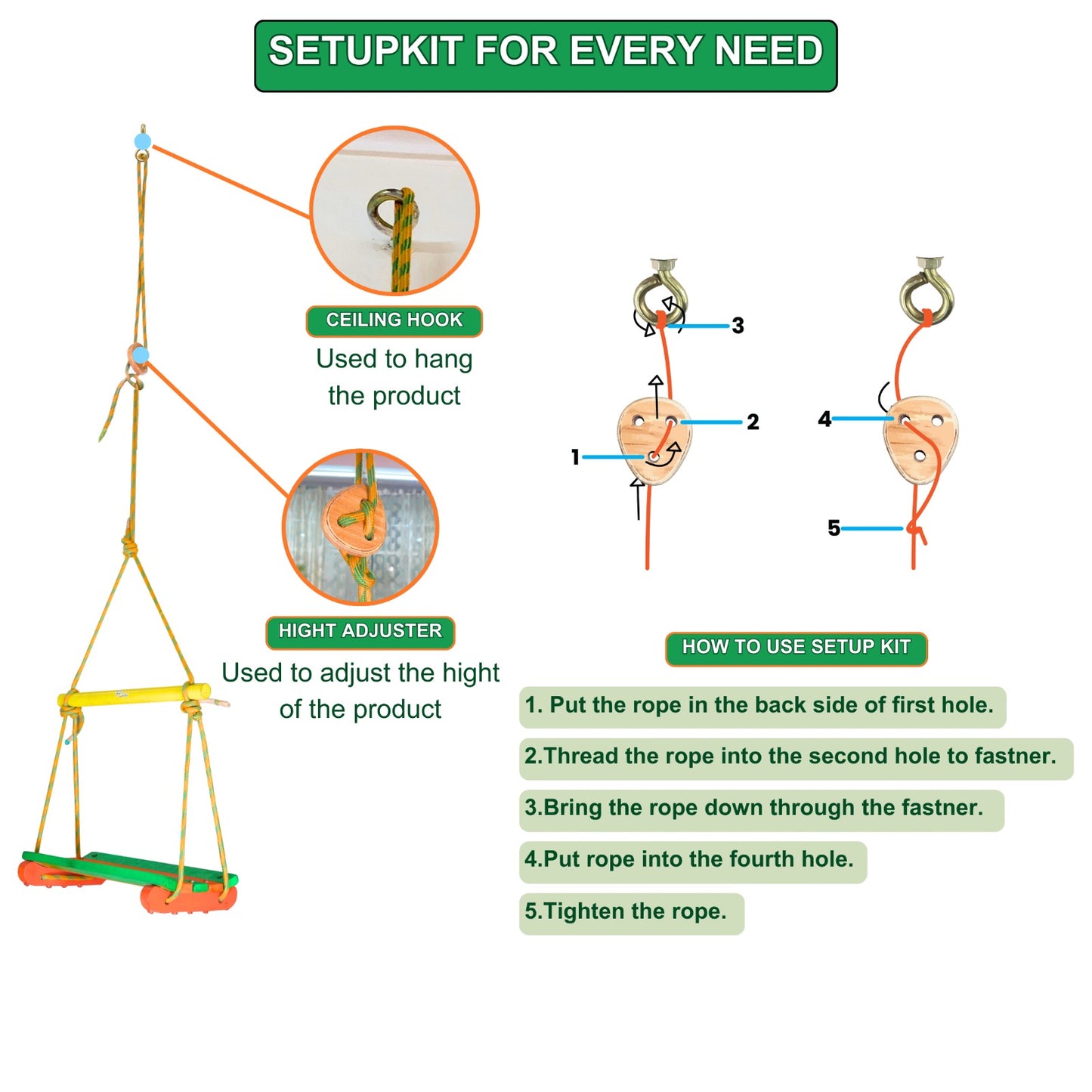 SETUPKIT FOR EVERY NEED

CEILING HOOK

Used to hang the product

HIGHT ADJUSTER

Used to adjust the hight of the product

3

2

1

4

5

HOW TO USE SETUP KIT

1. Put the rope in the back side of first hole.

2.Thread the rope into the second hole to fastner.

3.Bring the rope down through the fastner.

4.Put rope into the fourth hole.

5.Tighten the rope.